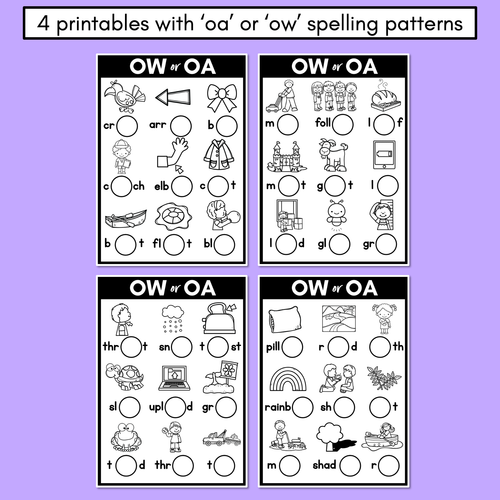 4 printables with 'oa' or 'ow' spelling patterns

OW or OA

cr arr b

c ch elb c t

b t fl t bl

OW or OA

m foll l f

m t g t l

l d gl gr

OW or OA

thr t sn t st

sl upl d gr

t d thr t

OW or OA

pill r d th

rainb sh t

m shad r