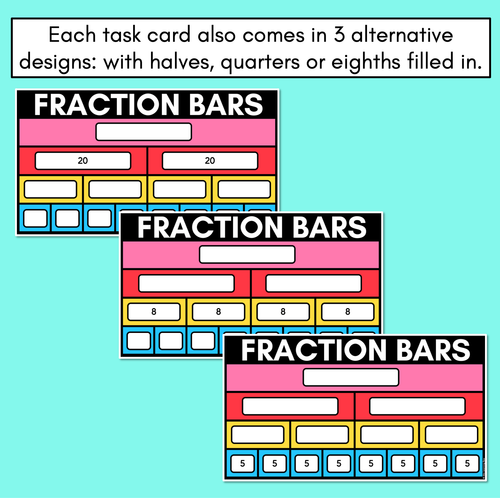 Each task card also comes in 3 alternative designs: with halves, quarters or eighths filled in.

FRACTION BARS

20 20

FRACTION BARS

8 8 8 8

FRACTION BARS

5 5 5 5 5 5 5 5