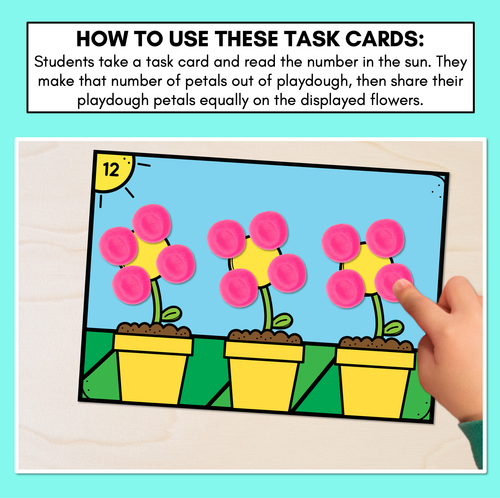 HOW TO USE THESE TASK CARDS:

Students take a task card and read the number in the sun. They make that number of petals out of playdough, then share their playdough petals equally on the displayed flowers.

12