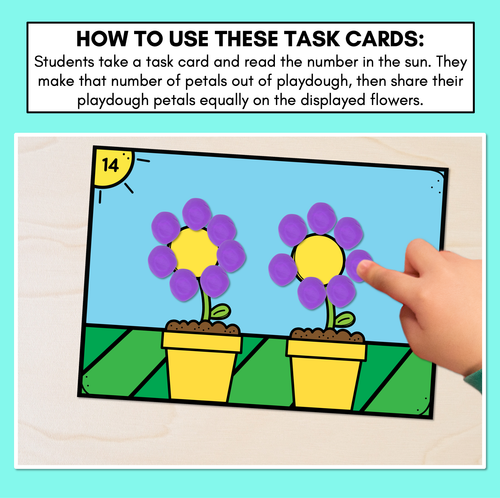 HOW TO USE THESE TASK CARDS:
Students take a task card and read the number in the sun. They make that number of petals out of playdough, then share their playdough petals equally on the displayed flowers.

14