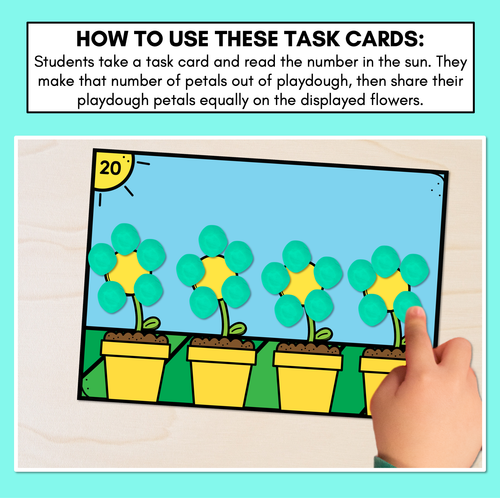 HOW TO USE THESE TASK CARDS:
Students take a task card and read the number in the sun. They make that number of petals out of playdough, then share their playdough petals equally on the displayed flowers.

20